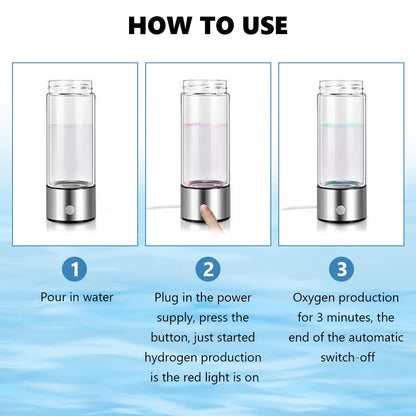 HOW TO USE

1

Pour in water

2

Plug in the power supply, press the button, just started hydrogen production is the red light is on

3

Oxygen production for 3 minutes, the end of the automatic switch-off